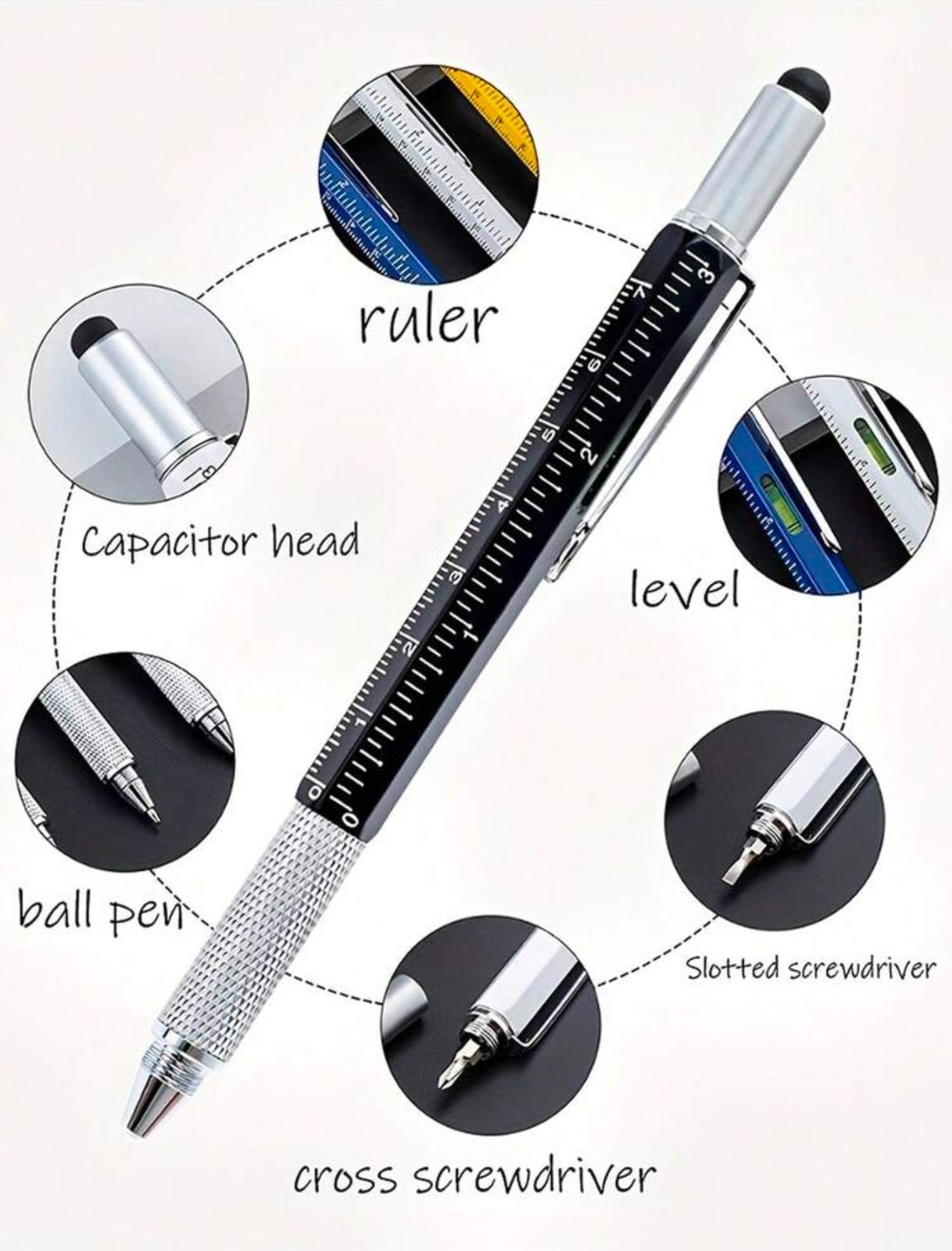 ruler

Capacitor head

level

ball pen

Slotted screwdriver

cross screwdriver

0 1 2 3 4 5 6 7

0 1 2 3